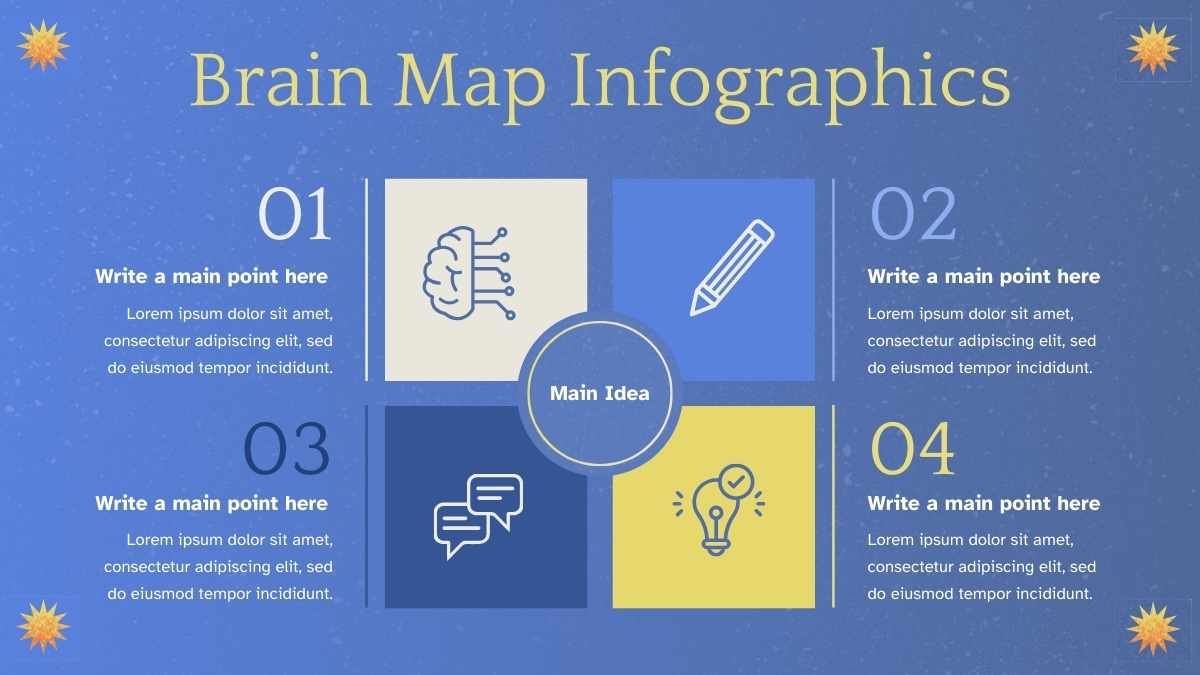 Brain Map Infographics

01

Write a main point here

Lorem ipsum dolor sit amet, consectetur adipiscing elit, sed do eiusmod tempor incididunt.

02

Write a main point here

Lorem ipsum dolor sit amet, consectetur adipiscing elit, sed do eiusmod tempor incididunt.

Main Idea

03

Write a main point here

Lorem ipsum dolor sit amet, consectetur adipiscing elit, sed do eiusmod tempor incididunt.

04

Write a main point here

Lorem ipsum dolor sit amet, consectetur adipiscing elit, sed do eiusmod tempor incididunt.