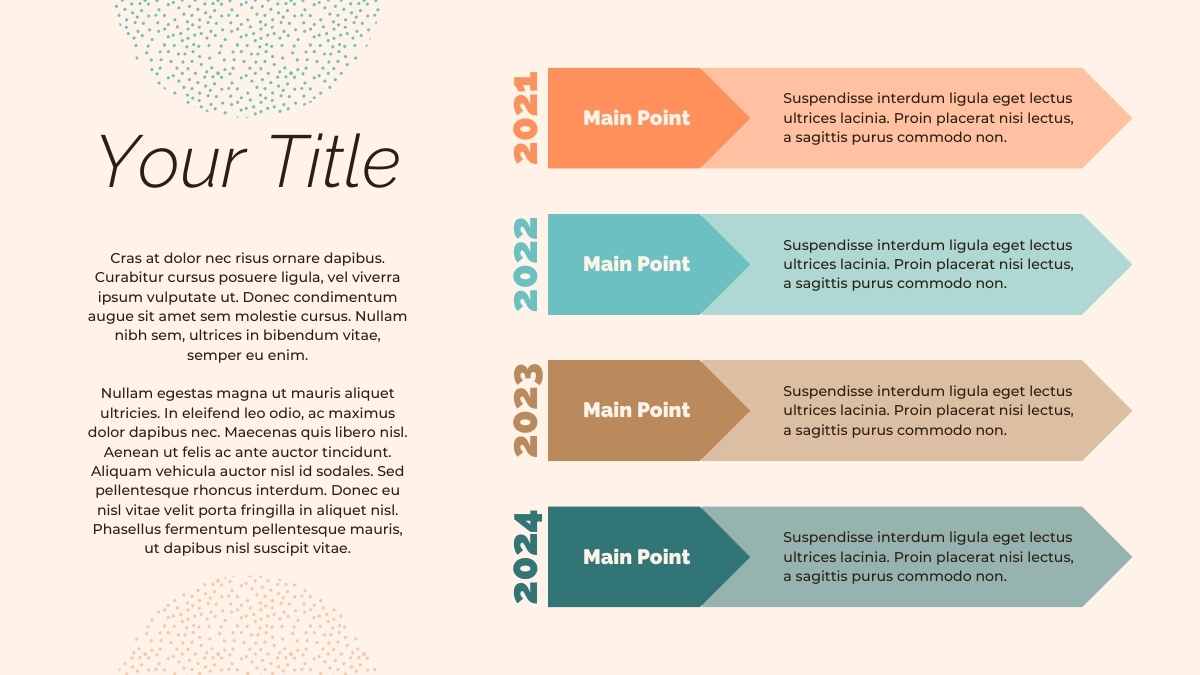 Your Title

Cras at dolor nec risus ornare dapibus. Curabitur cursus posuere ligula, vel viverra ipsum vulputate ut. Donec condimentum augue sit amet sem molestie cursus. Nullam nibh sem, ultrices in bibendum vitae, semper eu enim.

Nullam egestas magna ut mauris aliquet ultricies. In eleifend leo odio, ac maximus dolor dapibus nec. Maecenas quis libero nisl. Aenean ut felis ac ante auctor tincidunt. Aliquam vehicula auctor nisl id sodales. Sed pellentesque rhoncus interdum. Donec eu nisl vitae velit porta fringilla in aliquet nisl. Phasellus fermentum pellentesque mauris, ut dapibus nisl suscipit vitae.

2021
Main Point
Suspendisse interdum ligula eget lectus ultrices lacinia. Proin placerat nisi lectus, a sagittis purus commodo non.

2022
Main Point
Suspendisse interdum ligula eget lectus ultrices lacinia. Proin placerat nisi lectus, a sagittis purus commodo non.

2023
Main Point
Suspendisse interdum ligula eget lectus ultrices lacinia. Proin placerat nisi lectus, a sagittis purus commodo non.

2024
Main Point
Suspendisse interdum ligula eget lectus ultrices lacinia. Proin placerat nisi lectus, a sagittis purus commodo non.