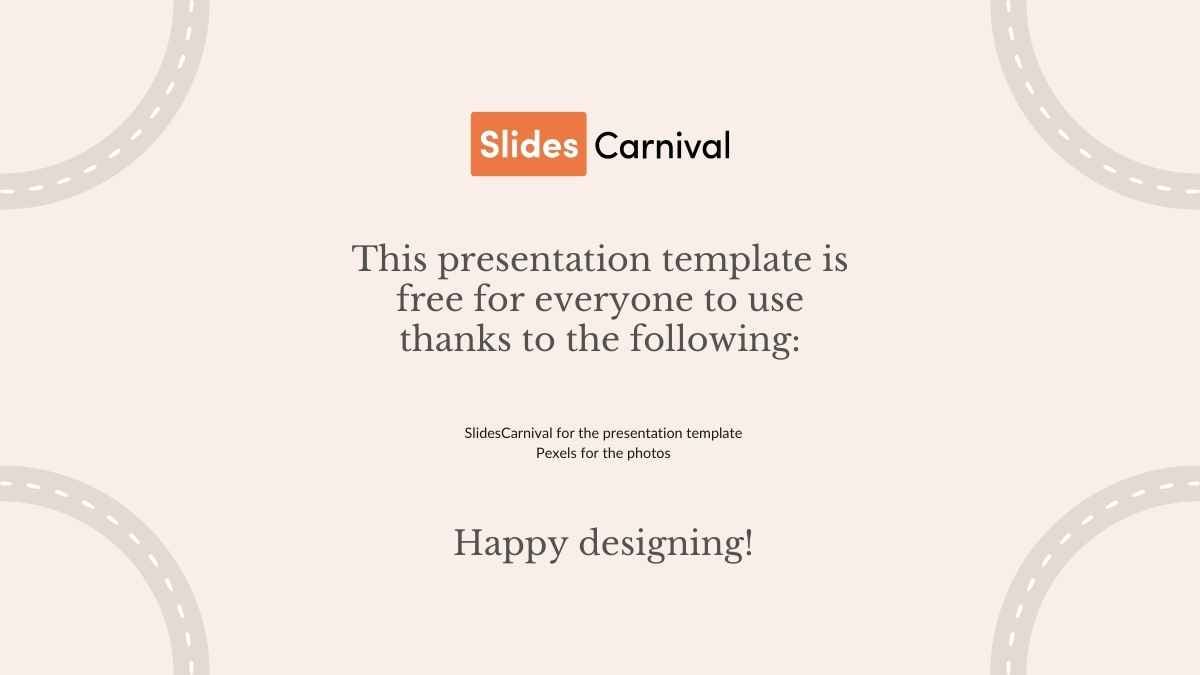 Slides Carnival

This presentation template is free for everyone to use thanks to the following:

SlidesCarnival for the presentation template
Pexels for the photos

Happy designing!